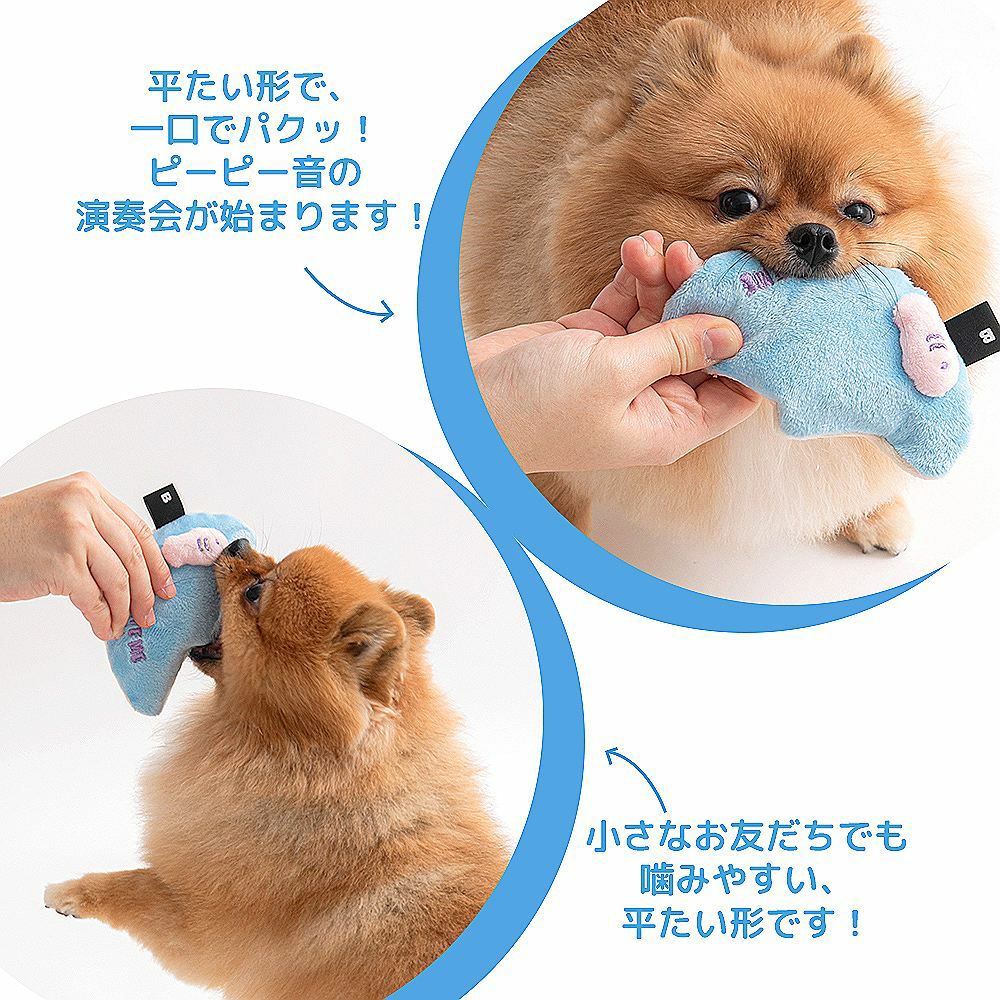 平たい形で、
一口でパクッ！
ピーピー音の
演奏会が始まります！

B

B

小さなお友だちでも
噛みやすい、
平たい形です！